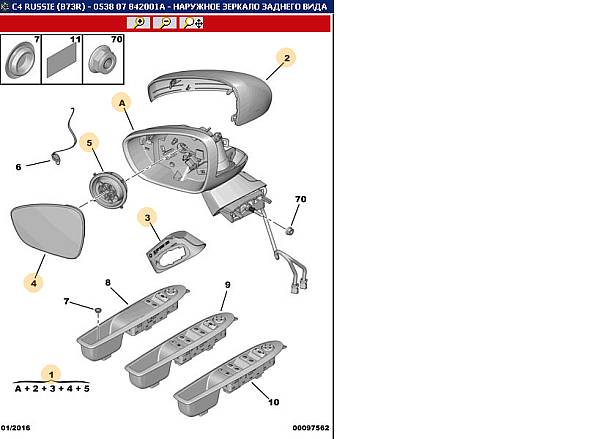 C4 RUSSIE (B73R) - 0538 07 842001A - НАРУЖНОЕ ЗЕРКАЛО ЗАДНЕГО ВИДА

7 11 70

2

A

5

6

70

3

4

8

9

7

1

A + 2 + 3 + 4 + 5

10

01/2016

00097562